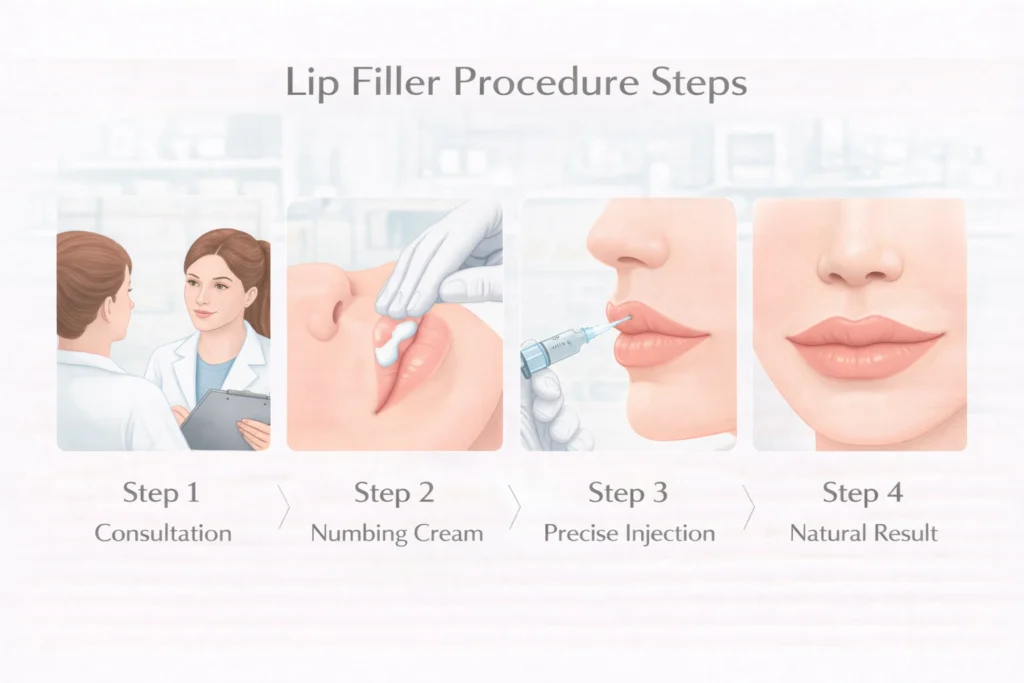 Lip Filler Procedure Steps

Step 1
Consultation

Step 2
Numbing Cream

Step 3
Precise Injection

Step 4
Natural Result