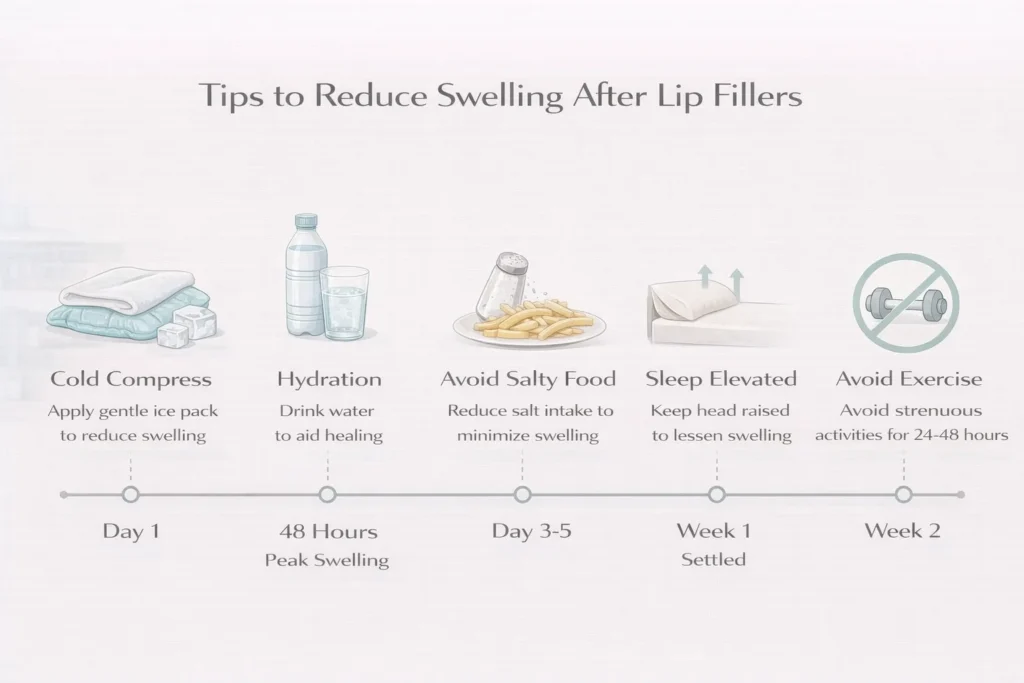 Tips to Reduce Swelling After Lip Fillers

Cold Compress
Apply gentle ice pack to reduce swelling

Hydration
Drink water to aid healing

Avoid Salty Food
Reduce salt intake to minimize swelling

Sleep Elevated
Keep head raised to lessen swelling

Avoid Exercise
Avoid strenuous activities for 24-48 hours

Day 1

48 Hours
Peak Swelling

Day 3-5

Week 1
Settled

Week 2